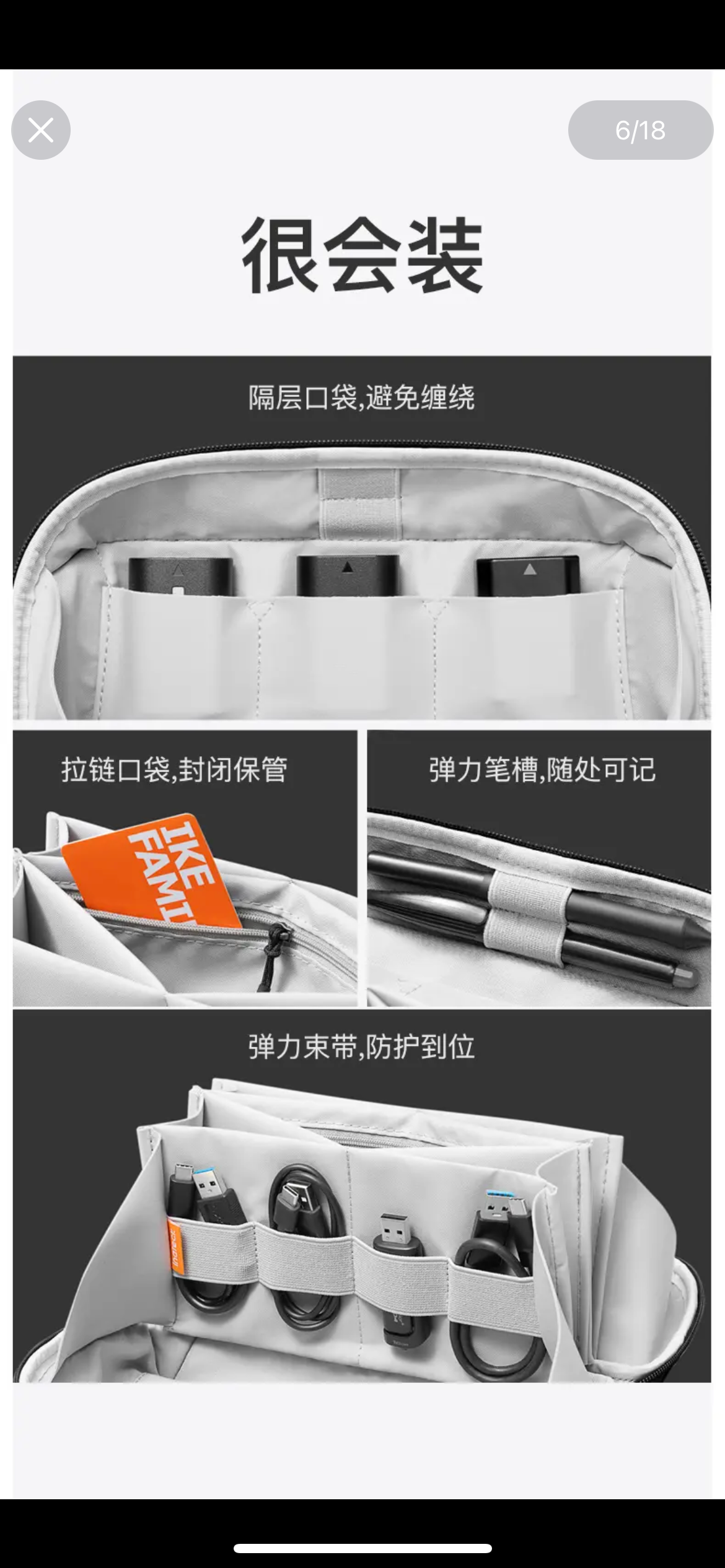 6/18

很会装

隔层口袋,避免缠绕

拉链口袋,封闭保管

IKE
FAMI

弹力笔槽,随处可记

弹力束带,防护到位