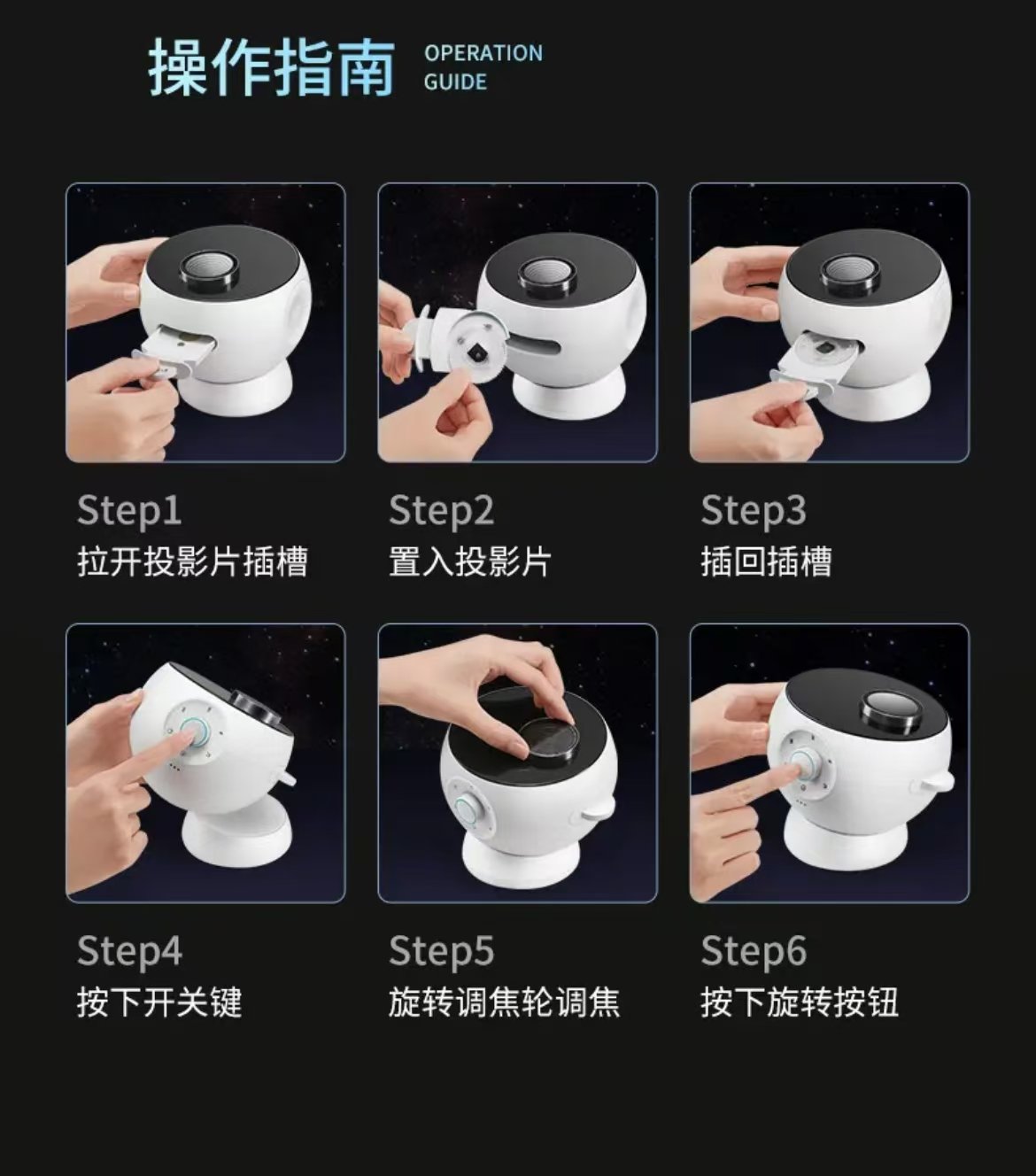 操作指南 OPERATION GUIDE

Step1
拉开投影片插槽

Step2
置入投影片

Step3
插回插槽

Step4
按下开关键

Step5
旋转调焦轮调焦

Step6
按下旋转按钮