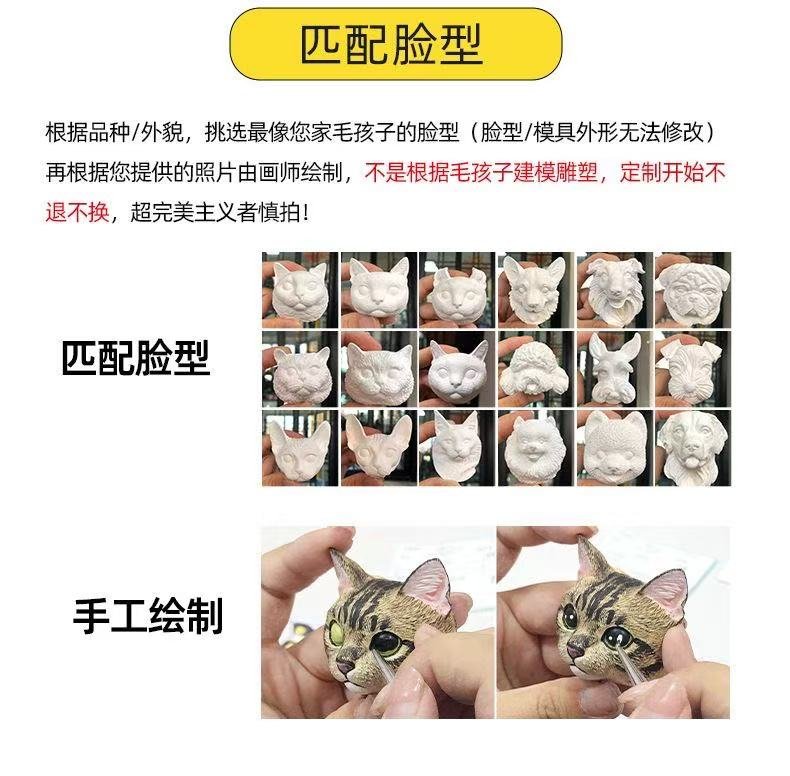 匹配脸型

根据品种/外貌，挑选最像您家毛孩子的脸型（脸型/模具外形无法修改）再根据您提供的照片由画师绘制，不是根据毛孩子建模雕塑，定制开始不退不换，超完美主义者慎拍！

匹配脸型

手工绘制