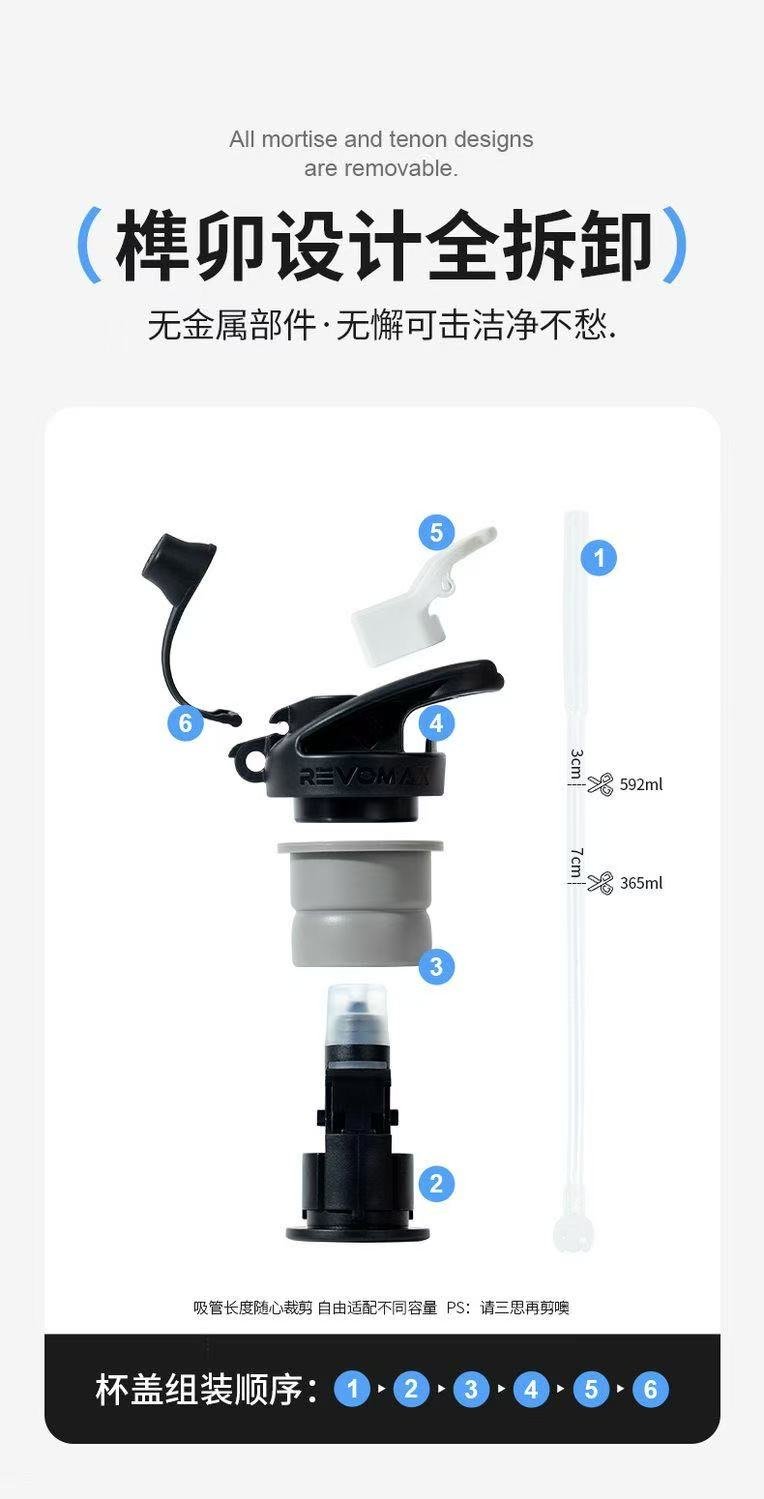 All mortise and tenon designs are removable.

(榫卯设计全拆卸)

无金属部件·无懈可击洁净不愁.

5

1

6

4

REVOMAX

3cm

592ml

7cm

365ml

3

2

吸管长度随心裁剪 自由适配不同容量 PS：请三思再剪噢

杯盖组装顺序：1 ▸ 2 ▸ 3 ▸ 4 ▸ 5 ▸ 6